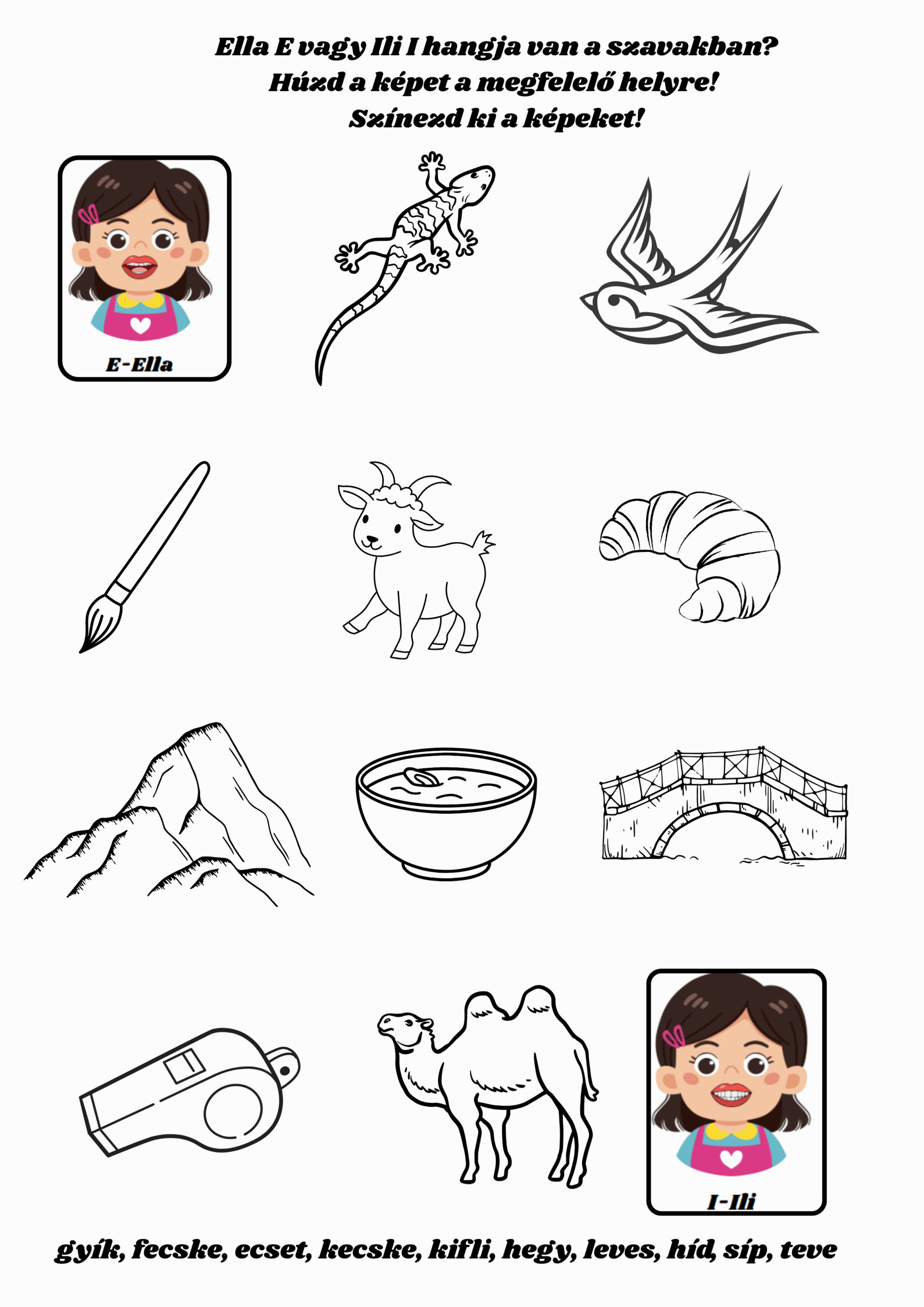 Ella E vagy Ili I hangja van a szavakban?
Húzd a képet a megfelelő helyre!
Színezd ki a képeket!

E-Ella

I-Ili

gyík, fecske, ecset, kecske, kifli, hegy, leves, híd, síp, teve